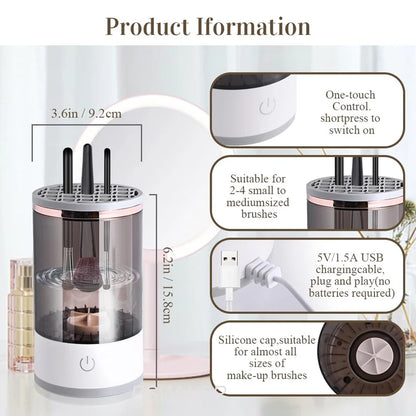 Product Iformation

3.6in / 9.2cm

6.2in / 15.8cm

One-touch Control. shortpress to switch on

Suitable for 2-4 small to mediumsized brushes

5V/1.5A USB chargingcable, plug and play(no batteries required)

Silicone cap,suitable for almost all sizes of make-up brushes