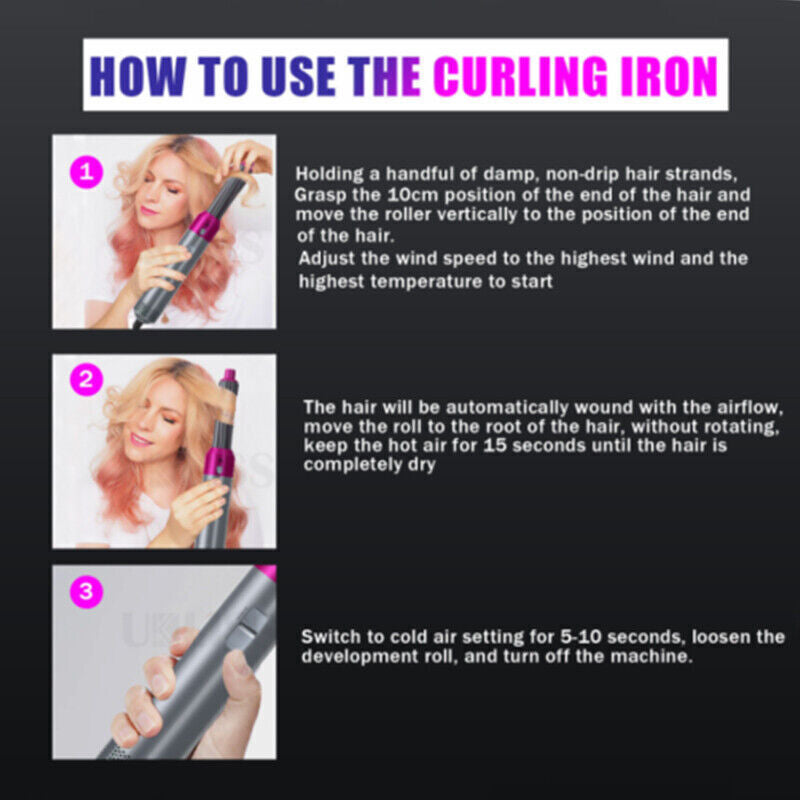 HOW TO USE THE CURLING IRON

1

Holding a handful of damp, non-drip hair strands, Grasp the 10cm position of the end of the hair and move the roller vertically to the position of the end of the hair.

Adjust the wind speed to the highest wind and the highest temperature to start

2

The hair will be automatically wound with the airflow, move the roll to the root of the hair, without rotating, keep the hot air for 15 seconds until the hair is completely dry

3

Switch to cold air setting for 5-10 seconds, loosen the development roll, and turn off the machine.